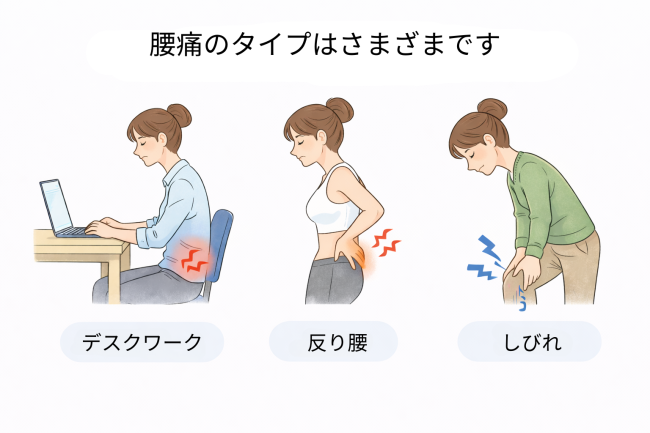 腰痛のタイプはさまざまです

デスクワーク

反り腰

しびれ